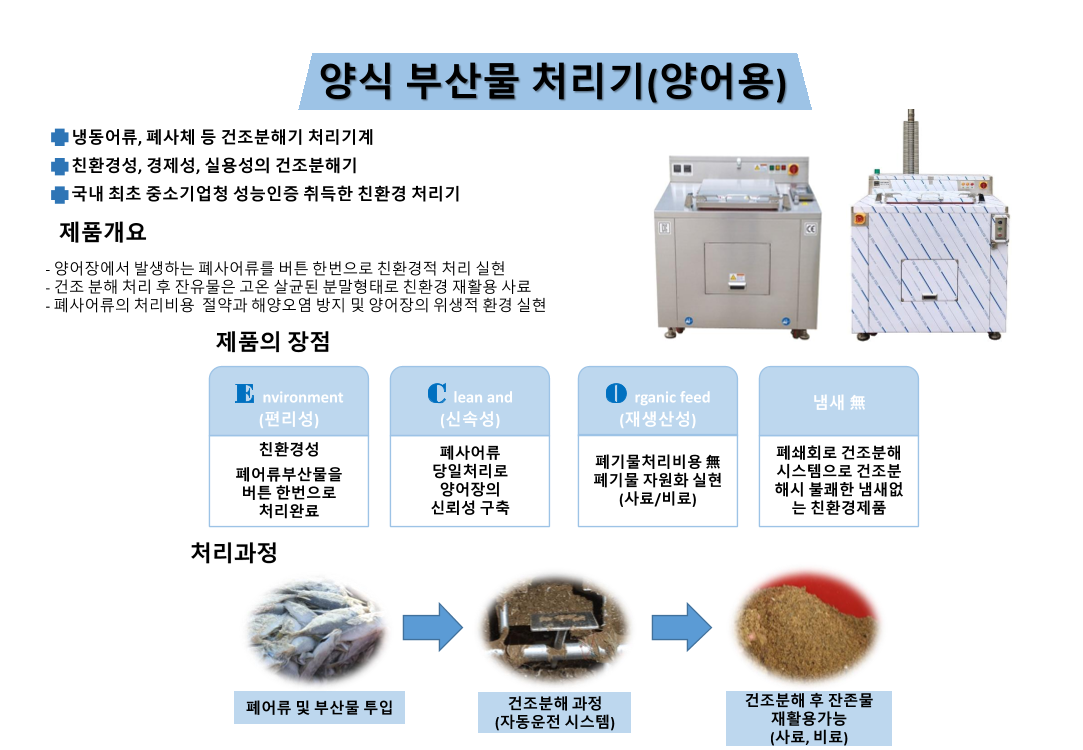 양식 부산물 처리기(양어용)

냉동어류, 폐사체 등 건조분해기 처리기계
친환경성, 경제성, 실용성의 건조분해기
국내 최초 중소기업청 성능인증 취득한 친환경 처리기

제품개요

- 양어장에서 발생하는 폐사어류를 버튼 한번으로 친환경적 처리 실현
- 건조 분해 처리 후 잔유물은 고온 살균된 분말형태로 친환경 재활용 사료
- 폐사어류의 처리비용 절약과 해양오염 방지 및 양어장의 위생적 환경 실현

제품의 장점

E nvironment (편리성)
친환경성
폐어류부산물을 버튼 한번으로 처리완료

C lean and (신속성)
폐사어류 당일처리로 양어장의 신뢰성 구축

O rganic feed (재생산성)
폐기물처리비용 無 폐기물 자원화 실현 (사료/비료)

냄새 無
폐쇄회로 건조분해 시스템으로 건조분해시 불쾌한 냄새없는 친환경제품

처리과정

폐어류 및 부산물 투입

건조분해 과정 (자동운전 시스템)

건조분해 후 잔존물 재활용가능 (사료, 비료)