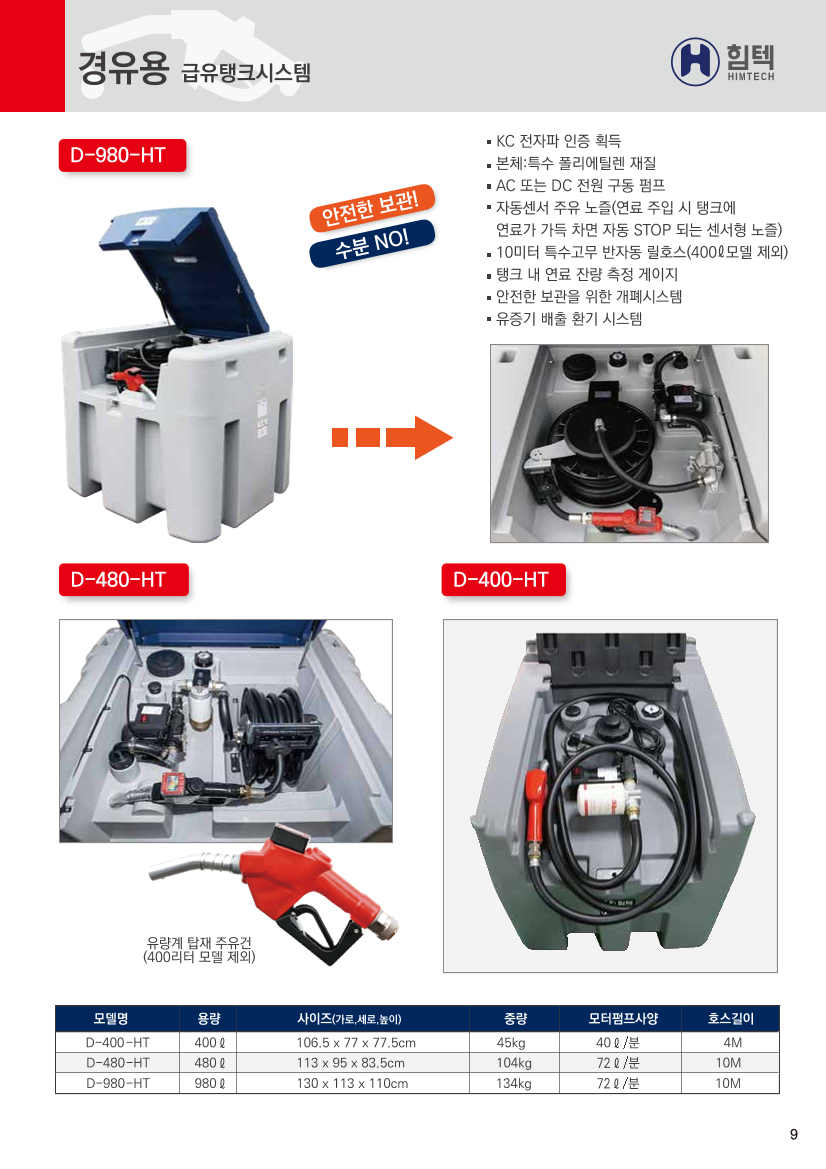 경유용 급유탱크시스템

힘텍
HIMTECH

D-980-HT

안전한 보관!
수분 NO!

▪ KC 전자파 인증 획득
▪ 본체:특수 폴리에틸렌 재질
▪ AC 또는 DC 전원 구동 펌프
▪ 자동센서 주유 노즐(연료 주입 시 탱크에 연료가 가득 차면 자동 STOP 되는 센서형 노즐)
▪ 10미터 특수고무 반자동 릴호스(400ℓ모델 제외)
▪ 탱크 내 연료 잔량 측정 게이지
▪ 안전한 보관을 위한 개폐시스템
▪ 유증기 배출 환기 시스템

D-480-HT

D-400-HT

유량계 탑재 주유건
(400리터 모델 제외)

| 모델명 | 용량 | 사이즈(가로,세로,높이) | 중량 | 모터펌프사양 | 호스길이 |
|---|---|---|---|---|---|
| D-400-HT | 400ℓ | 106.5 x 77 x 77.5cm | 45kg | 40ℓ/분 | 4M |
| D-480-HT | 480ℓ | 113 x 95 x 83.5cm | 104kg | 72ℓ/분 | 10M |
| D-980-HT | 980ℓ | 130 x 113 x 110cm | 134kg | 72ℓ/분 | 10M |

9